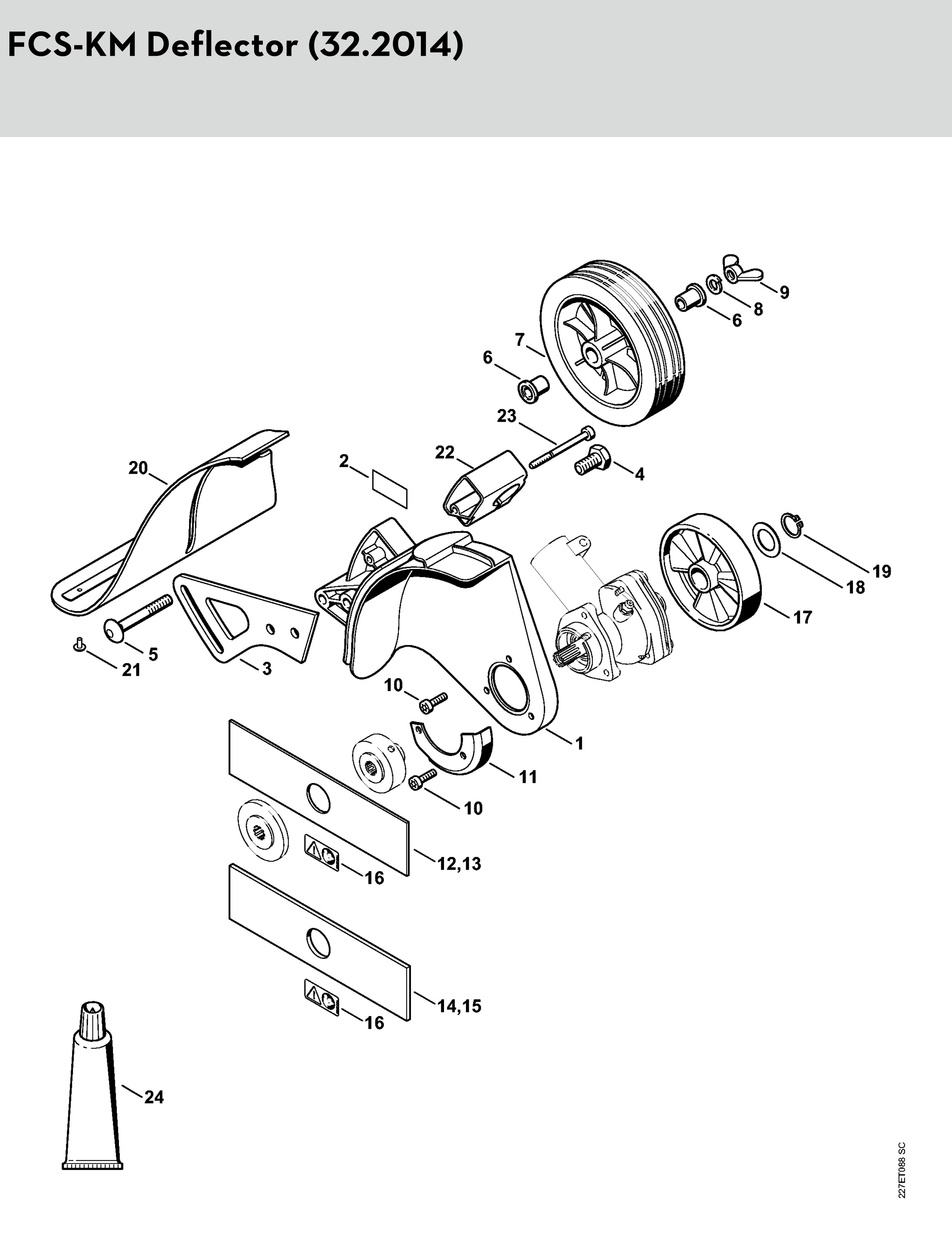 FCS-KM Deflector (32.2014)

9
8
6
7
6
23
22
2
4
20
19
18
17
5
21
3
10
1
11
10
12,13
16
14,15
16
24

227ET088 SC